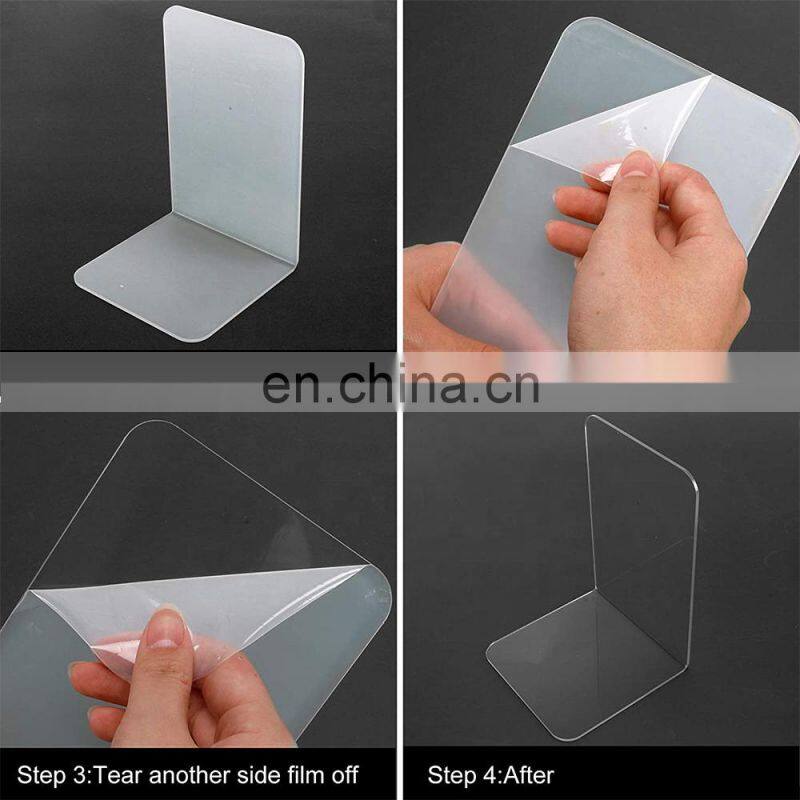 en.china.cn

Step 3:Tear another side film off

Step 4:After