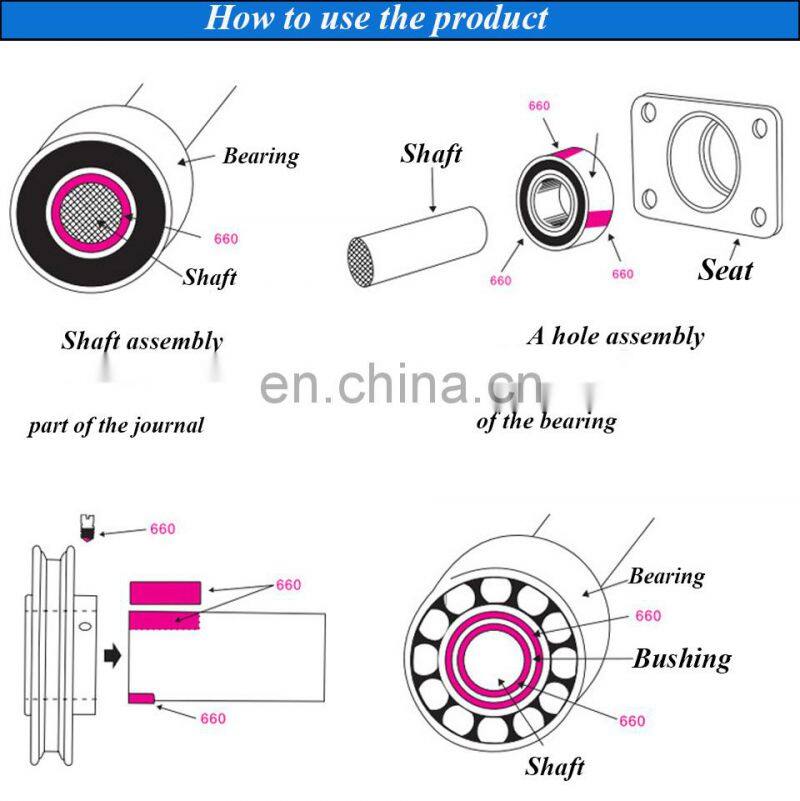 How to use the product

Bearing

660

Shaft

Shaft assembly

part of the journal

660

Shaft

660

660

Seat

A hole assembly

of the bearing

en.china.cn

660

660

660

Bearing

660

Bushing

660

Shaft