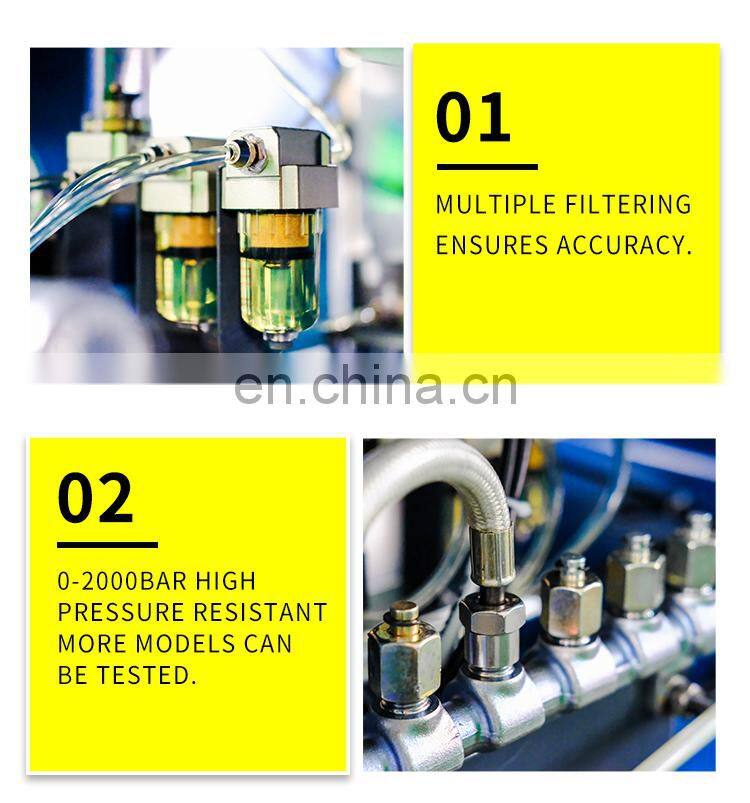 01

MULTIPLE FILTERING ENSURES ACCURACY.

en.china.cn

02

0-2000BAR HIGH PRESSURE RESISTANT MORE MODELS CAN BE TESTED.