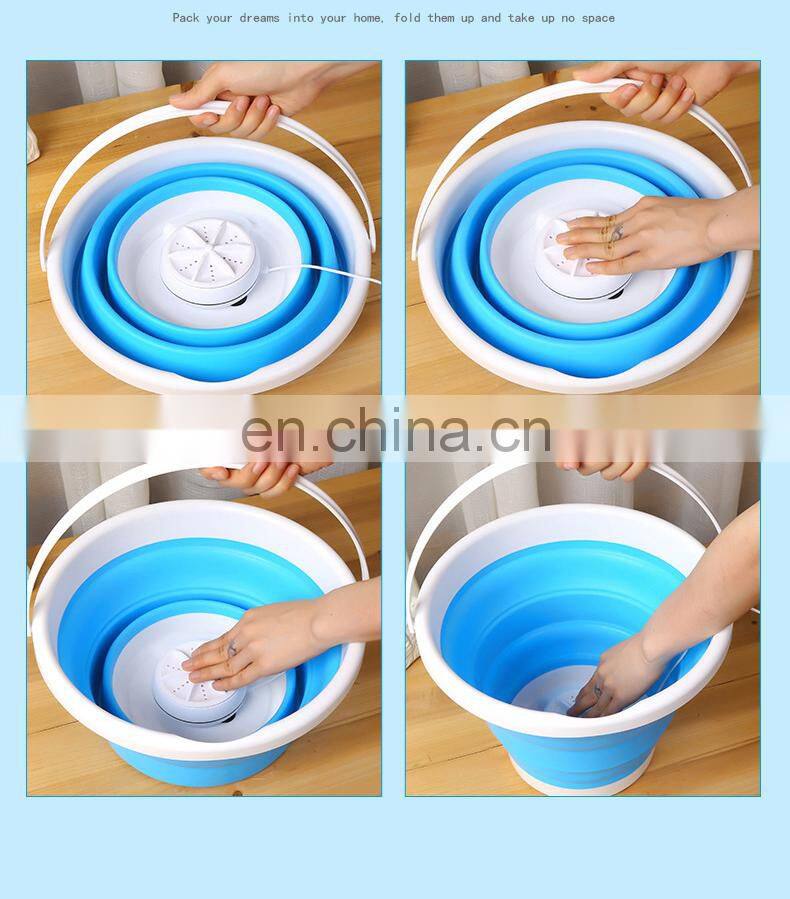 Pack your dreams into your home, fold them up and take up no space

en.china.cn