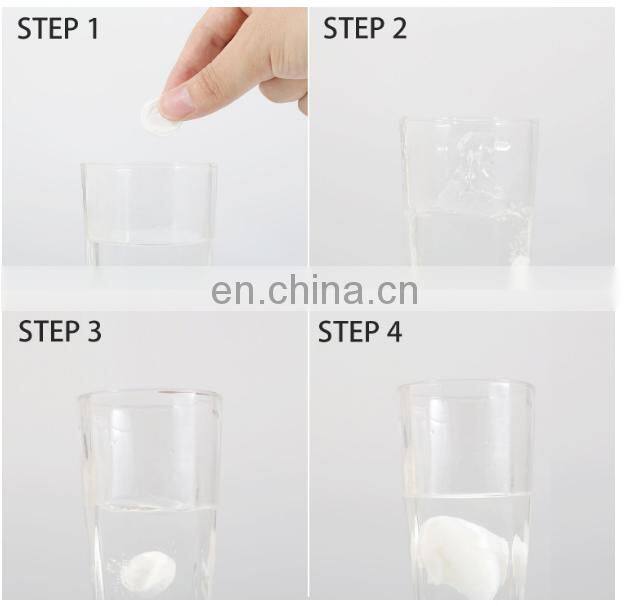 STEP 1

STEP 2

en.china.cn

STEP 3

STEP 4