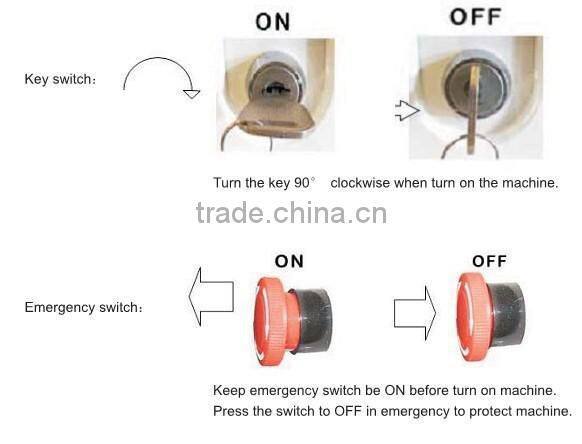 ON

OFF

Key switch:

Turn the key 90°　clockwise when turn on the machine.

trade.china.cn

ON

OFF

Emergency switch:

Keep emergency switch be ON before turn on machine.
Press the switch to OFF in emergency to protect machine.