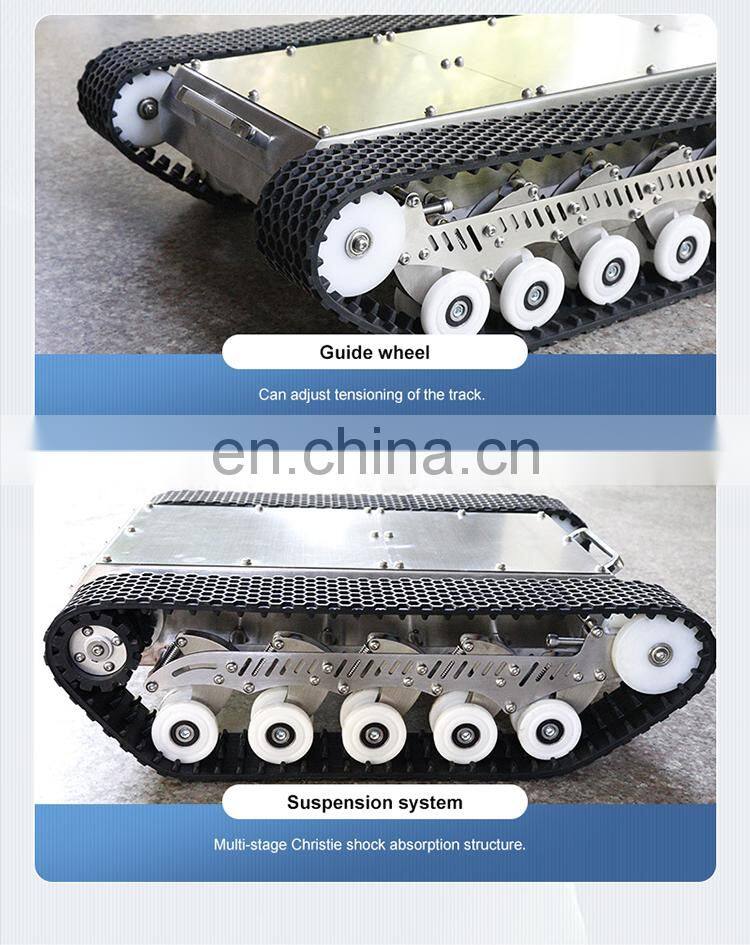 Guide wheel

Can adjust tensioning of the track.

en.china.cn

Suspension system

Multi-stage Christie shock absorption structure.