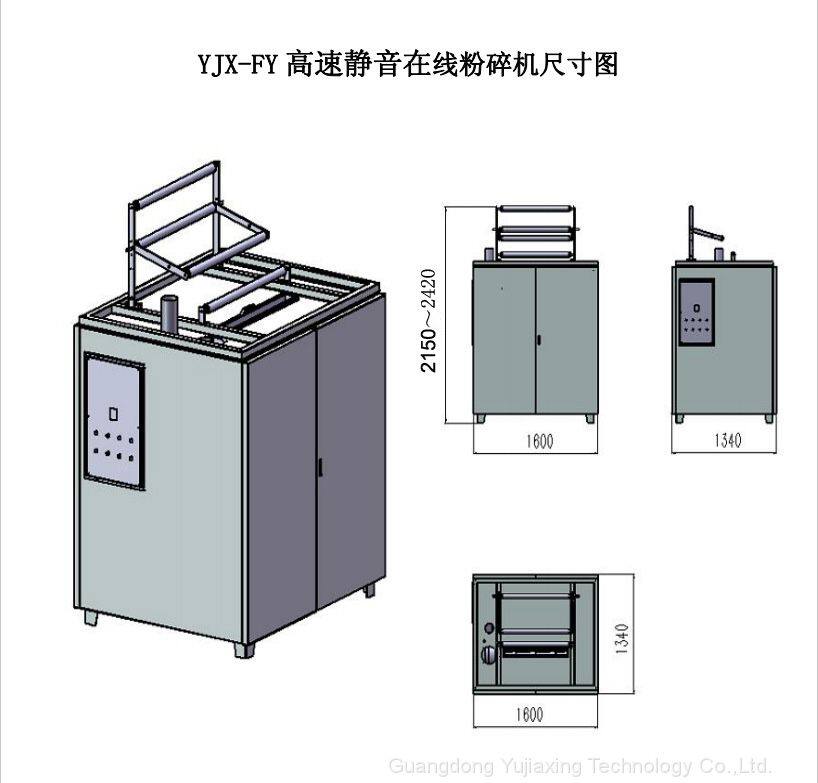 YJX-FY 高速静音在线粉碎机尺寸图

2150～2420

1600

1340

1340

1600

Guangdong Yujiaxing Technology Co.,Ltd.