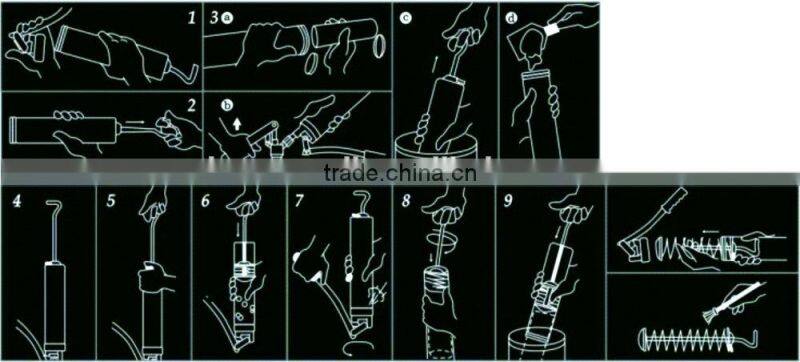 1 3 a c d

2 b

trade.china.cn

4 5 6 7 8 9