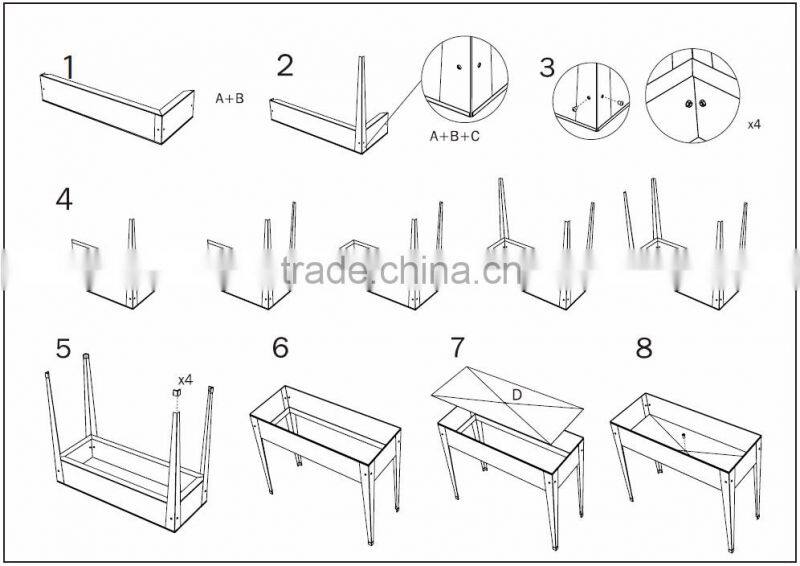 1
A+B
2
A+B+C
3
x4
4
trade.china.cn
5
x4
6
7
D
8