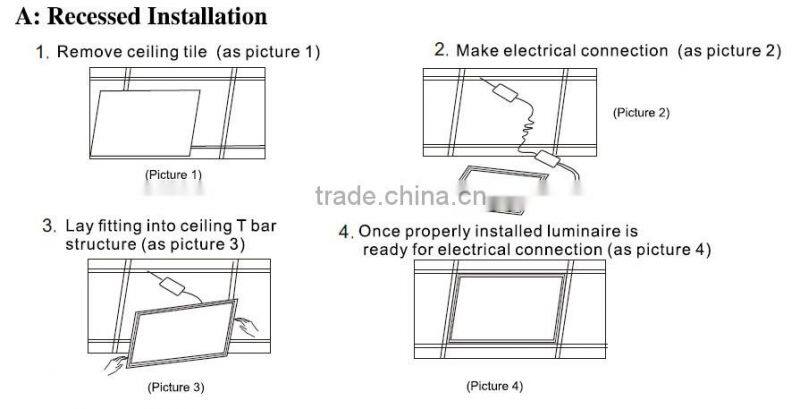 A: Recessed Installation

1. Remove ceiling tile (as picture 1)

(Picture 1)

2. Make electrical connection (as picture 2)

(Picture 2)

trade.china.cn

3. Lay fitting into ceiling T bar structure (as picture 3)

(Picture 3)

4. Once properly installed luminaire is ready for electrical connection (as picture 4)

(Picture 4)