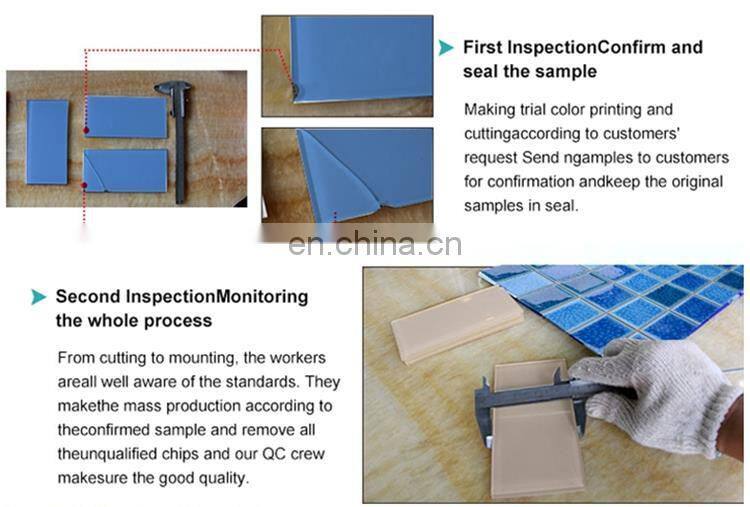 First InspectionConfirm and seal the sample

Making trial color printing and cuttingaccording to customers' request Send ngamples to customers for confirmation andkeep the original samples in seal.

en.china.cn

Second InspectionMonitoring the whole process

From cutting to mounting, the workers areall well aware of the standards. They makethe mass production according to theconfirmed sample and remove all theunqualified chips and our QC crew makesure the good quality.