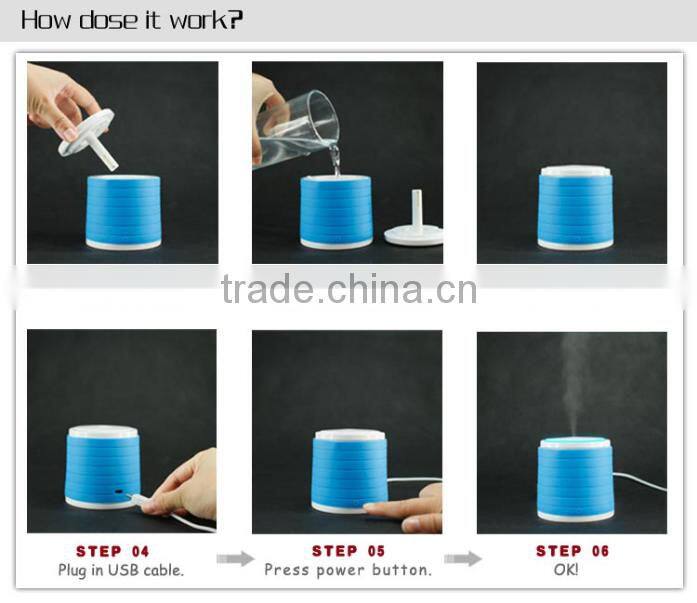 How dose it work?

trade.china.cn

STEP 04
Plug in USB cable.

STEP 05
Press power button.

STEP 06
OK!