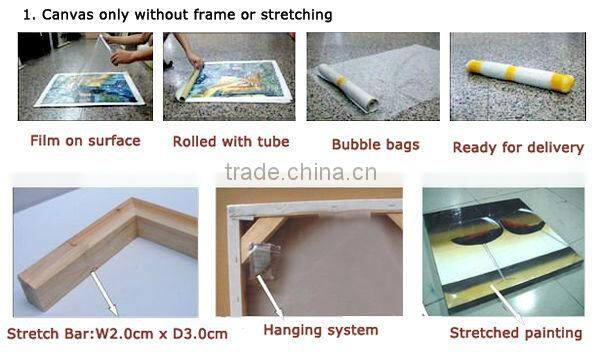 1. Canvas only without frame or stretching

Film on surface

Rolled with tube

Bubble bags

Ready for delivery

trade.china.cn

Stretch Bar:W2.0cm x D3.0cm

Hanging system

Stretched painting