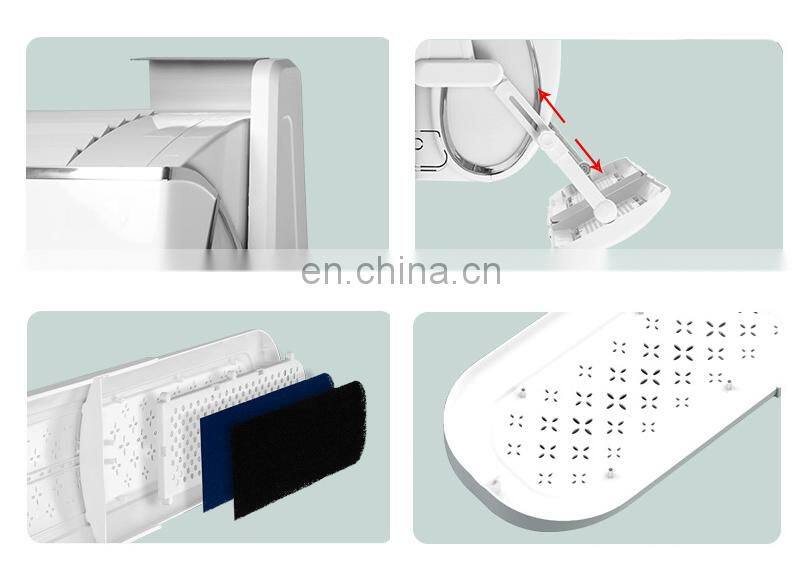 en.china.cn