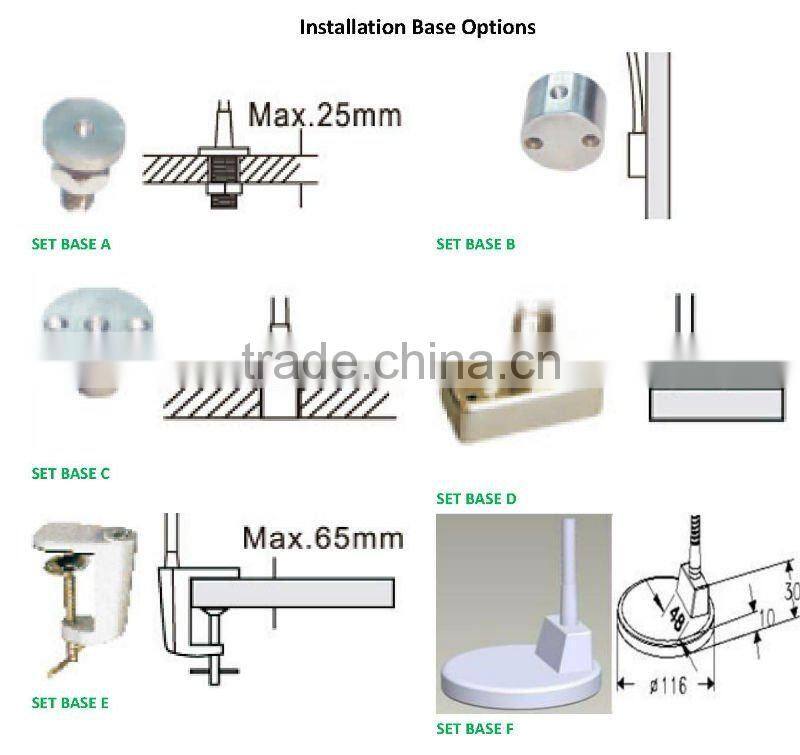 Installation Base Options

Max.25mm

SET BASE A

SET BASE B

trade.china.cn

SET BASE C

SET BASE D

Max.65mm

SET BASE E

48

30

10

ø116

SET BASE F