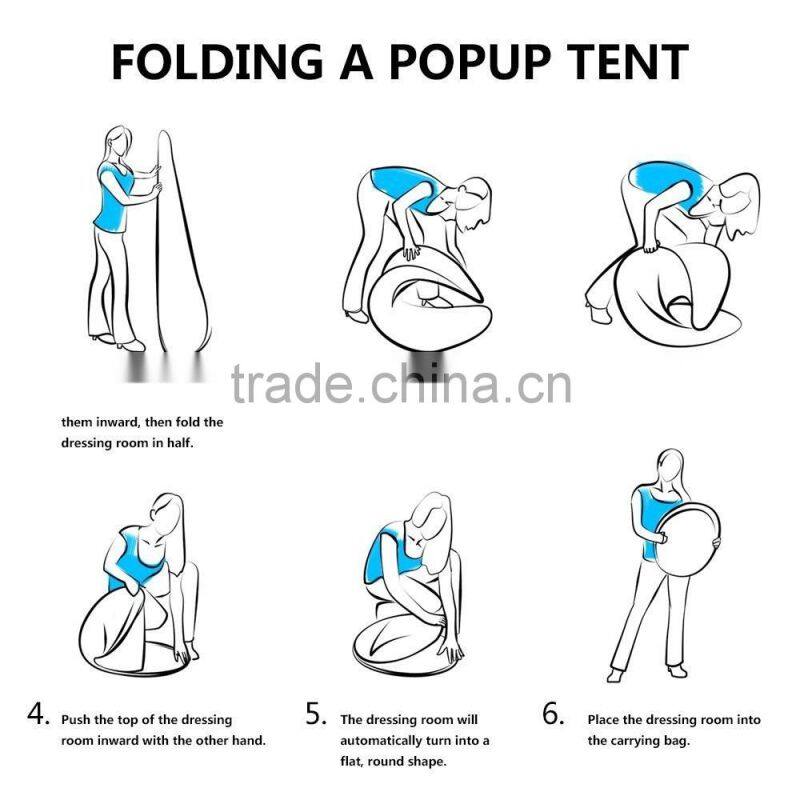 FOLDING A POPUP TENT

trade.china.cn

them inward, then fold the dressing room in half.

4. Push the top of the dressing room inward with the other hand.

5. The dressing room will automatically turn into a flat, round shape.

6. Place the dressing room into the carrying bag.