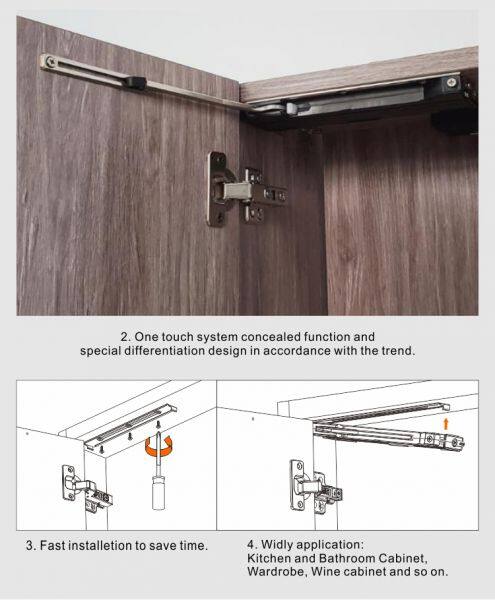 2. One touch system concealed function and special differentiation design in accordance with the trend.

3. Fast installetion to save time.

4. Widly application:
Kitchen and Bathroom Cabinet,
Wardrobe, Wine cabinet and so on.