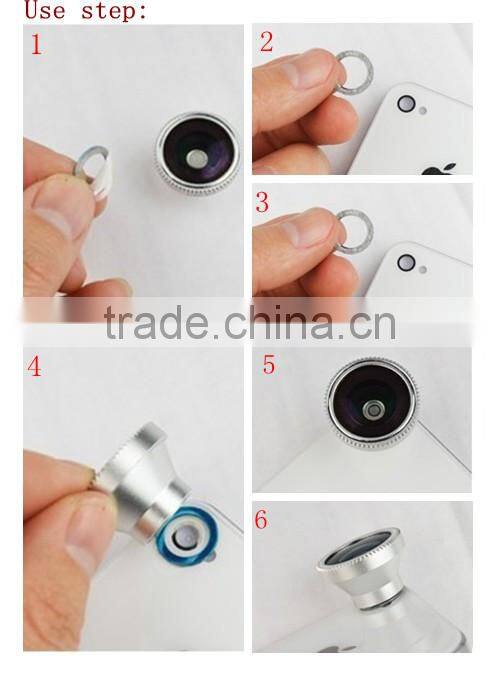 Use step:
1
2
3
trade.china.cn
4
5
6