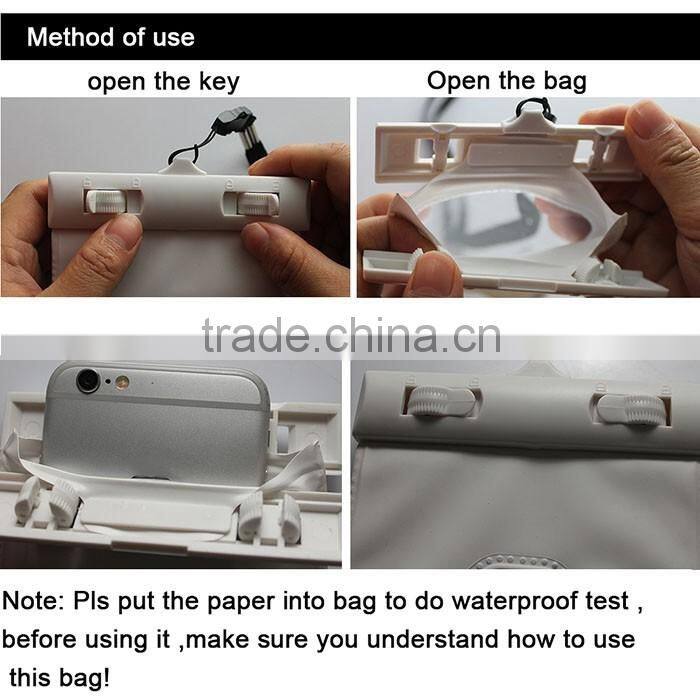 Method of use

open the key

Open the bag

trade.china.cn

Note: Pls put the paper into bag to do waterproof test , before using it ,make sure you understand how to use this bag!