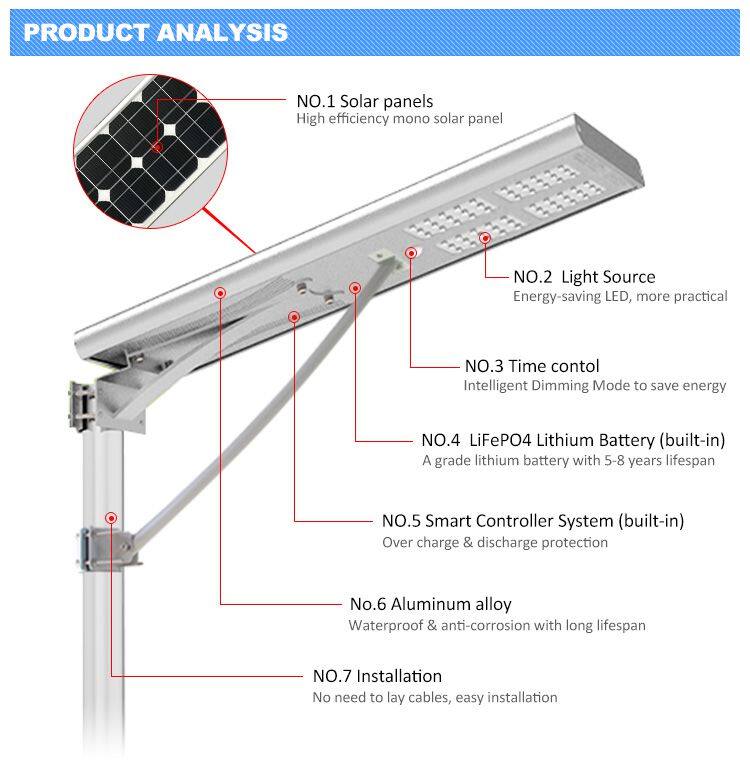 PRODUCT ANALYSIS

NO.1 Solar panels
High efficiency mono solar panel

NO.2 Light Source
Energy-saving LED, more practical

NO.3 Time contol
Intelligent Dimming Mode to save energy

NO.4 LiFePO4 Lithium Battery (built-in)
A grade lithium battery with 5-8 years lifespan

NO.5 Smart Controller System (built-in)
Over charge & discharge protection

No.6 Aluminum alloy
Waterproof & anti-corrosion with long lifespan

NO.7 Installation
No need to lay cables, easy installation