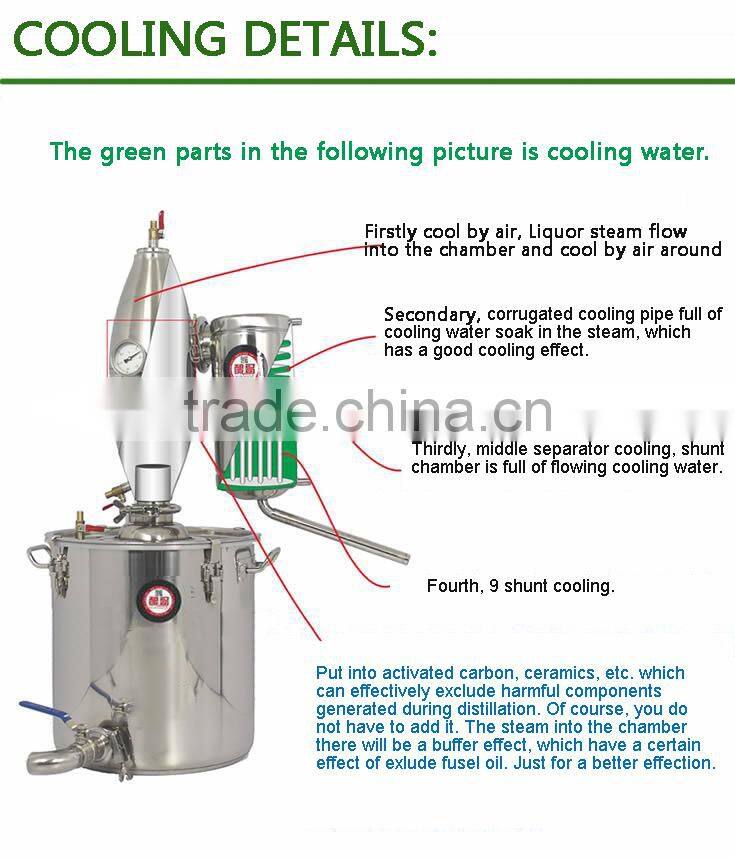 COOLING DETAILS:

The green parts in the following picture is cooling water.

Firstly cool by air, Liquor steam flow into the chamber and cool by air around

Secondary, corrugated cooling pipe full of cooling water soak in the steam, which has a good cooling effect.

trade.china.cn

Thirdly, middle separator cooling, shunt chamber is full of flowing cooling water.

Fourth, 9 shunt cooling.

Put into activated carbon, ceramics, etc. which can effectively exclude harmful components generated during distillation. Of course, you do not have to add it. The steam into the chamber there will be a buffer effect, which have a certain effect of exlude fusel oil. Just for a better effection.