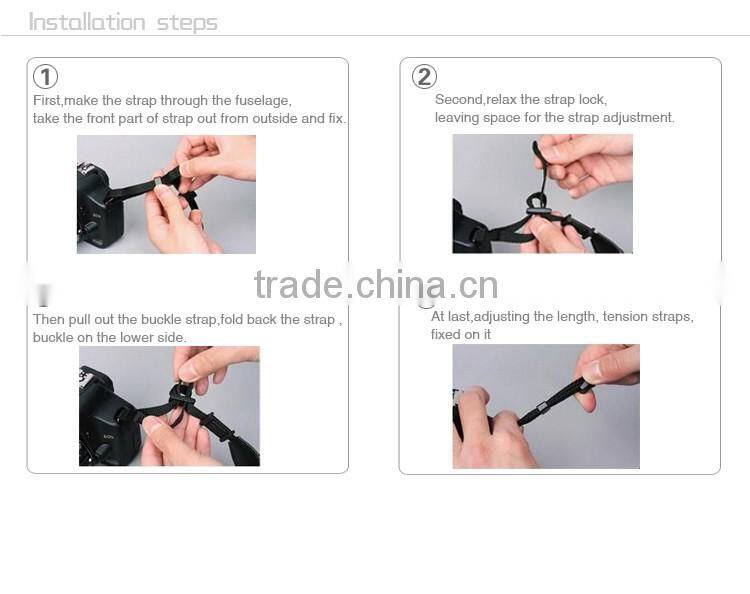 Installation steps

①
First,make the strap through the fuselage, take the front part of strap out from outside and fix.

Then pull out the buckle strap,fold back the strap , buckle on the lower side.

②
Second,relax the strap lock, leaving space for the strap adjustment.

At last,adjusting the length, tension straps, fixed on it

trade.china.cn