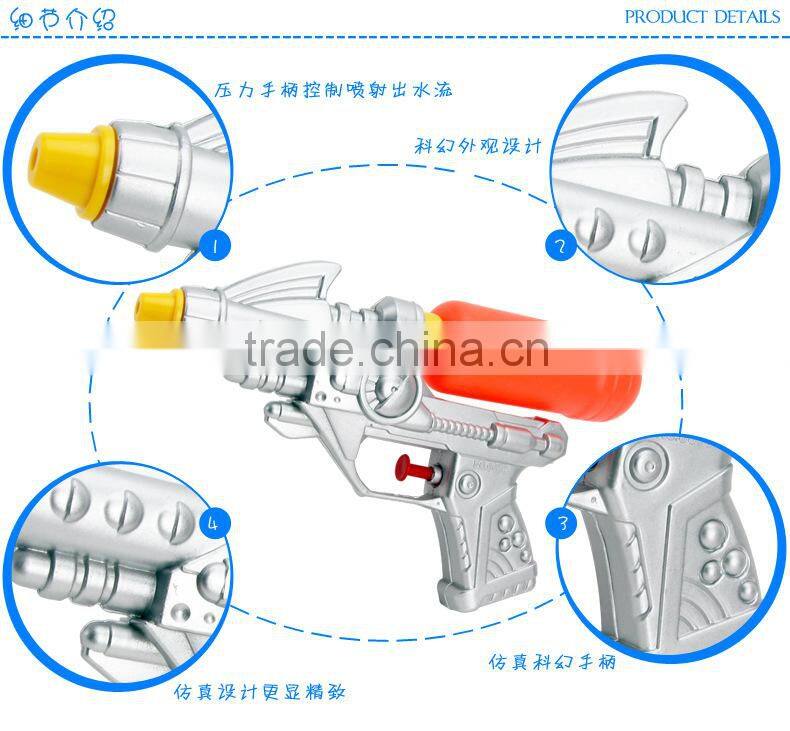 细节介绍

PRODUCT DETAILS

压力手柄控制喷射出水流

科幻外观设计

1

2

trade.china.cn

4

3

仿真科幻手柄

仿真设计更显精致