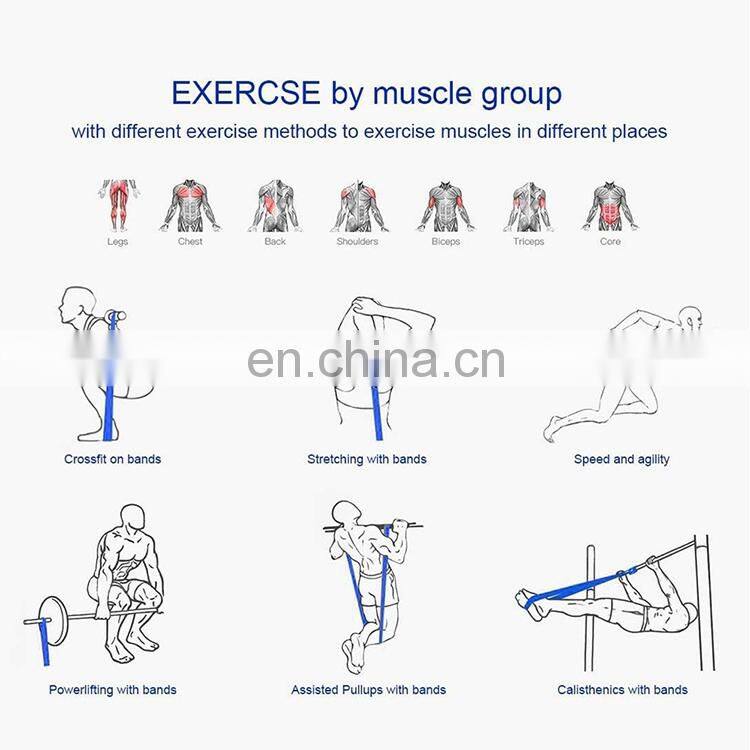 EXERCSE by muscle group
with different exercise methods to exercise muscles in different places

Legs
Chest
Back
Shoulders
Biceps
Triceps
Core

en.china.cn

Crossfit on bands
Stretching with bands
Speed and agility

Powerlifting with bands
Assisted Pullups with bands
Calisthenics with bands