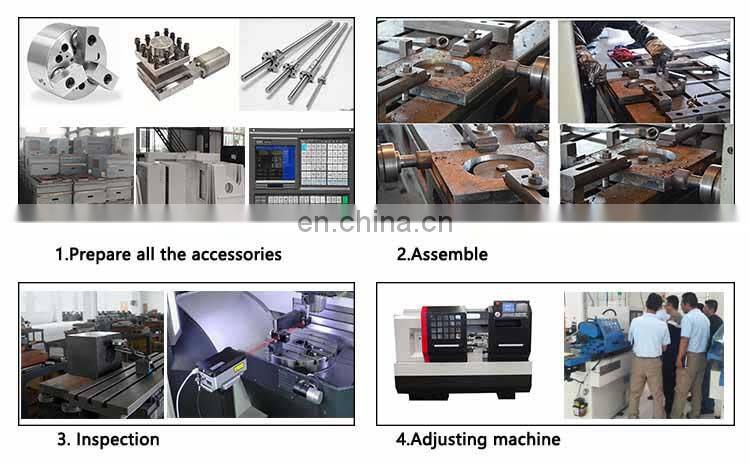 en.china.cn

1.Prepare all the accessories

2.Assemble

3. Inspection

4.Adjusting machine