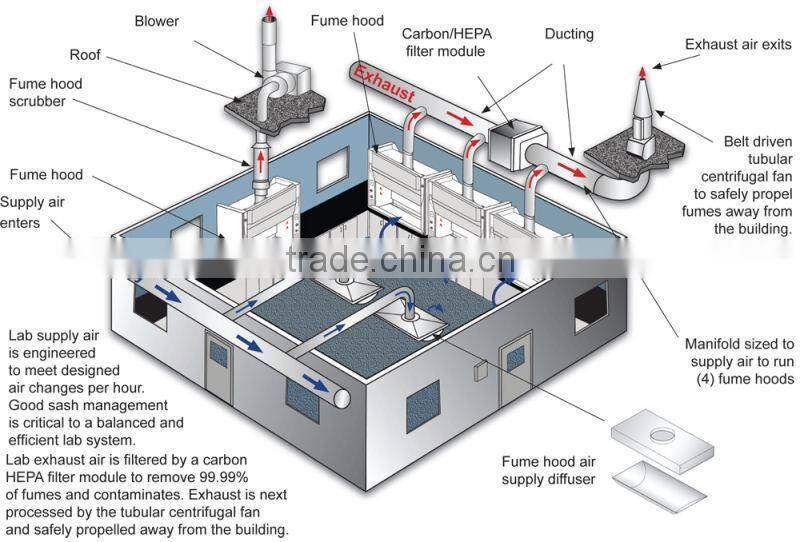 Blower

Roof

Fume hood scrubber

Fume hood

Supply air enters

Fume hood

Carbon/HEPA filter module

Ducting

Exhaust air exits

Exhaust

Belt driven tubular centrifugal fan to safely propel fumes away from the building.

trade.china.cn

Manifold sized to supply air to run (4) fume hoods

Lab supply air is engineered to meet designed air changes per hour. Good sash management is critical to a balanced and efficient lab system.

Lab exhaust air is filtered by a carbon HEPA filter module to remove 99.99% of fumes and contaminates. Exhaust is next processed by the tubular centrifugal fan and safely propelled away from the building.

Fume hood air supply diffuser