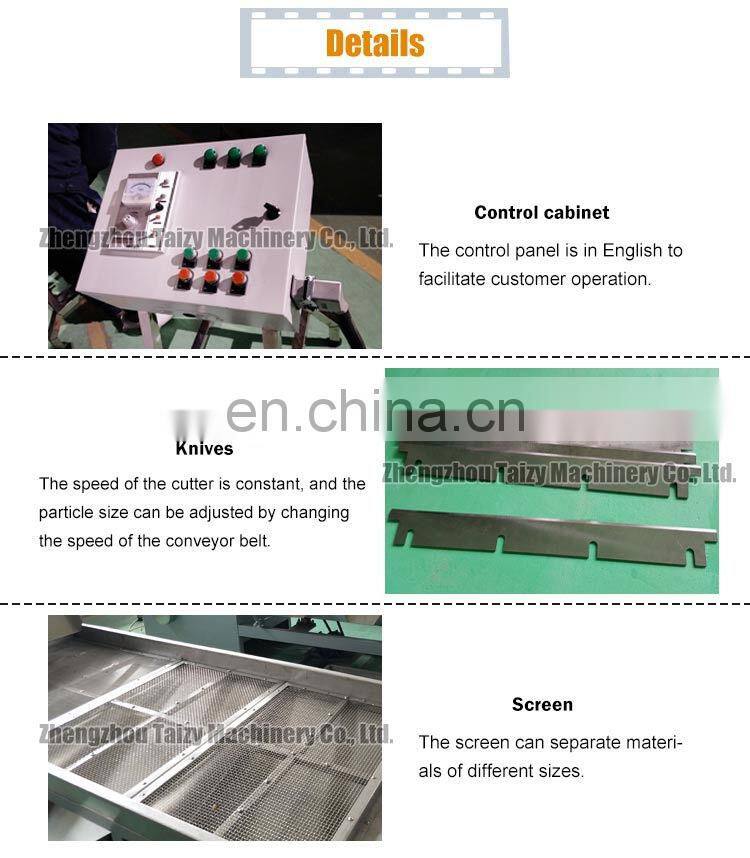 Details

Zhengzhou Taizy Machinery Co., Ltd.

Control cabinet

The control panel is in English to facilitate customer operation.

en.china.cn

Knives

The speed of the cutter is constant, and the particle size can be adjusted by changing the speed of the conveyor belt.

Zhengzhou Taizy Machinery Co., Ltd.

Zhengzhou Taizy Machinery Co., Ltd.

Screen

The screen can separate materials of different sizes.