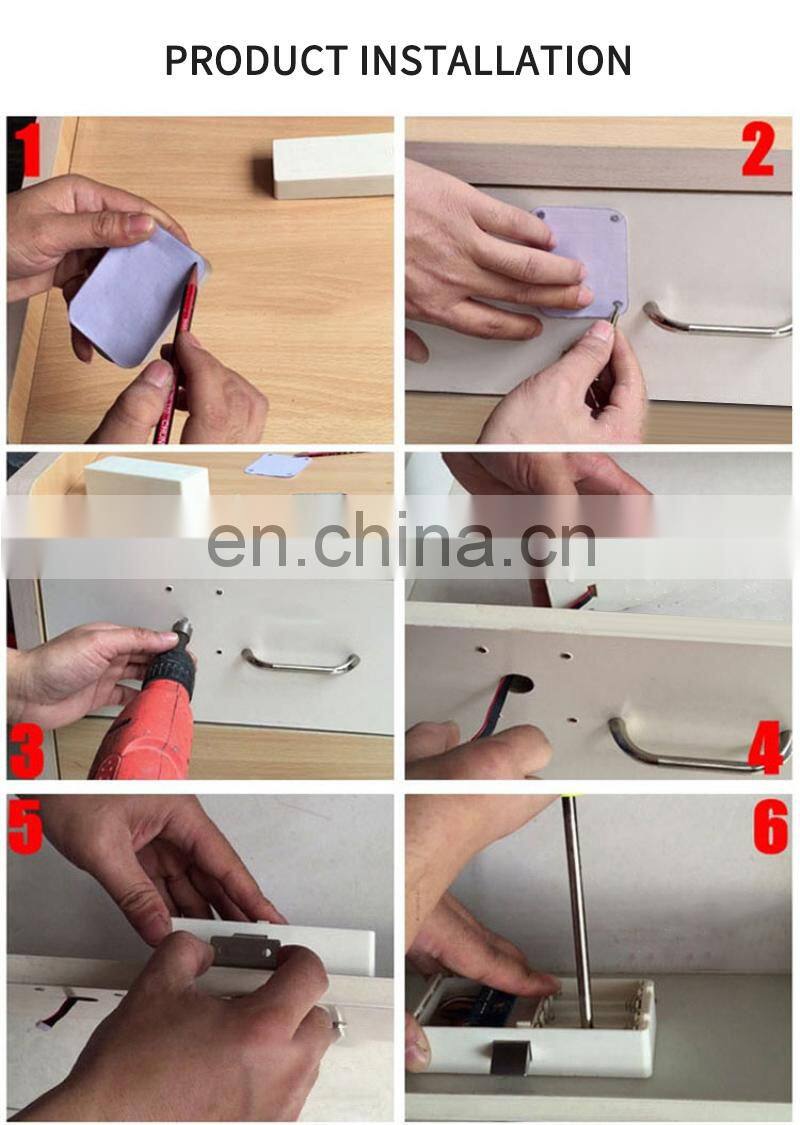 PRODUCT INSTALLATION

1

2

en.china.cn

3

4

5

6