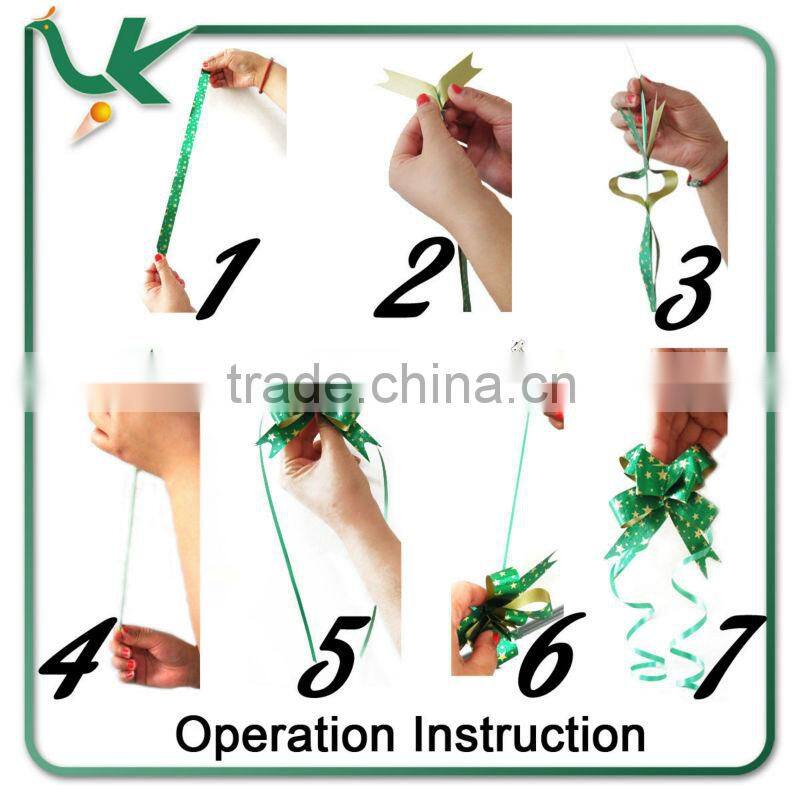 1
2
3
trade.china.cn
4
5
6
7
Operation Instruction