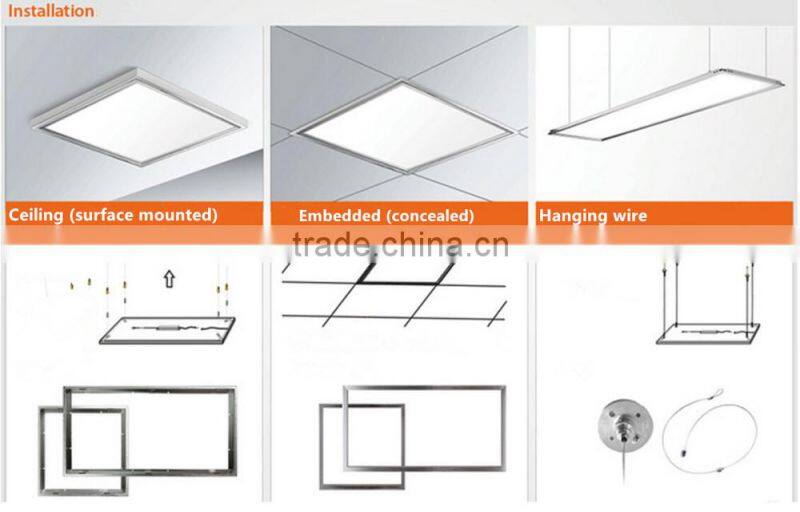 Installation

Ceiling (surface mounted)

Embedded (concealed)

Hanging wire

trade.china.cn