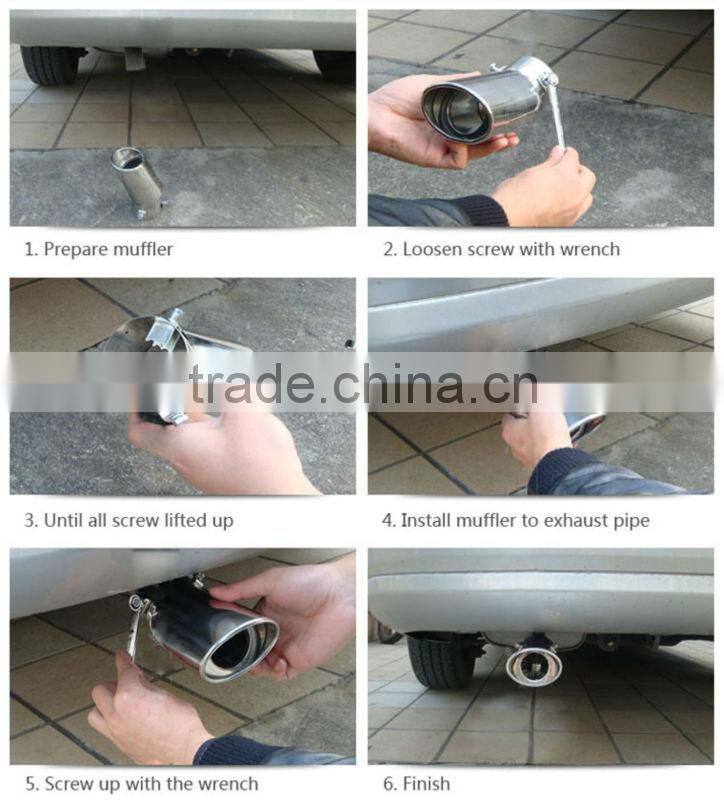 1. Prepare muffler

2. Loosen screw with wrench

trade.china.cn

3. Until all screw lifted up

4. Install muffler to exhaust pipe

5. Screw up with the wrench

6. Finish