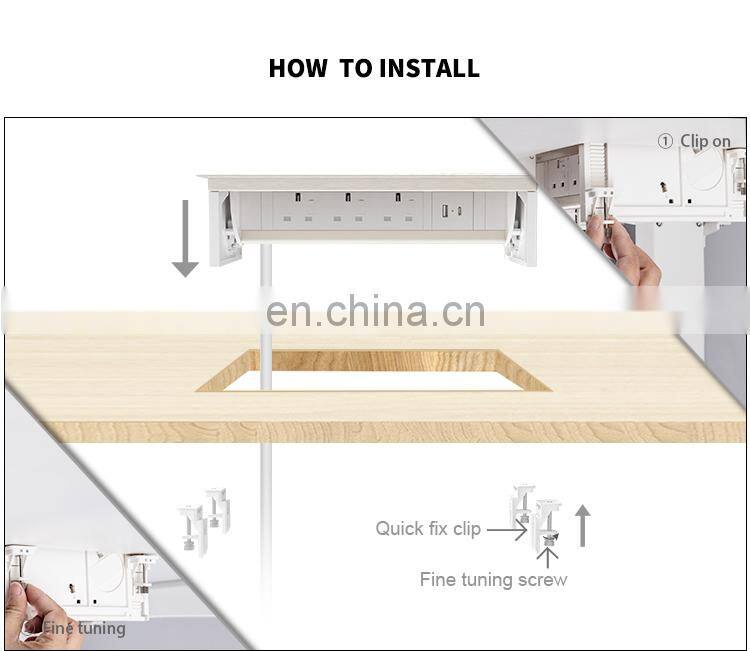 HOW TO INSTALL

① Clip on

en.china.cn

Quick fix clip

Fine tuning screw

② Fine tuning