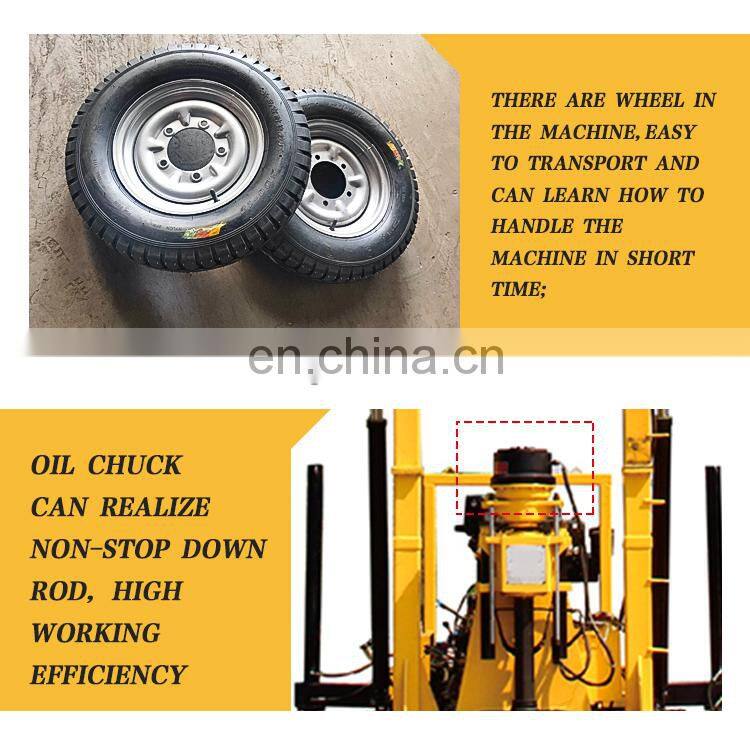 THERE ARE WHEEL IN THE MACHINE, EASY TO TRANSPORT AND CAN LEARN HOW TO HANDLE THE MACHINE IN SHORT TIME;

en.china.cn

OIL CHUCK CAN REALIZE NON-STOP DOWN ROD, HIGH WORKING EFFICIENCY