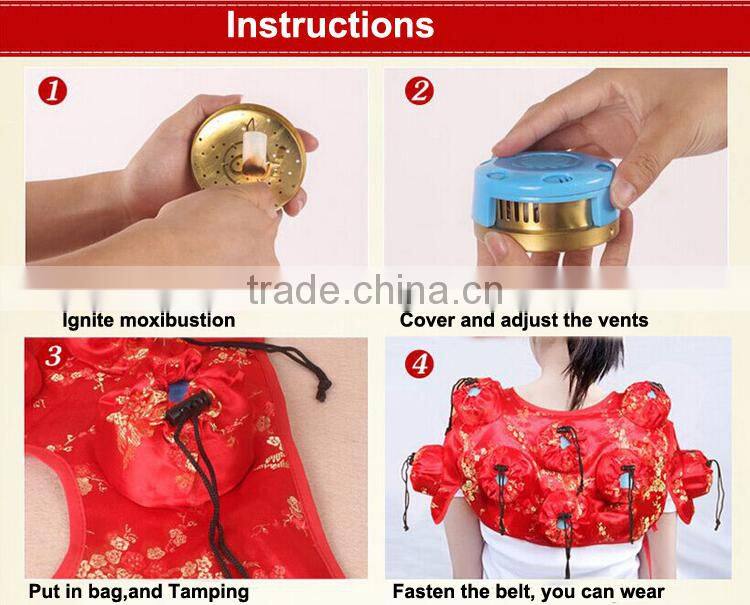 Instructions

1

2

trade.china.cn

Ignite moxibustion

Cover and adjust the vents

3

4

Put in bag,and Tamping

Fasten the belt, you can wear