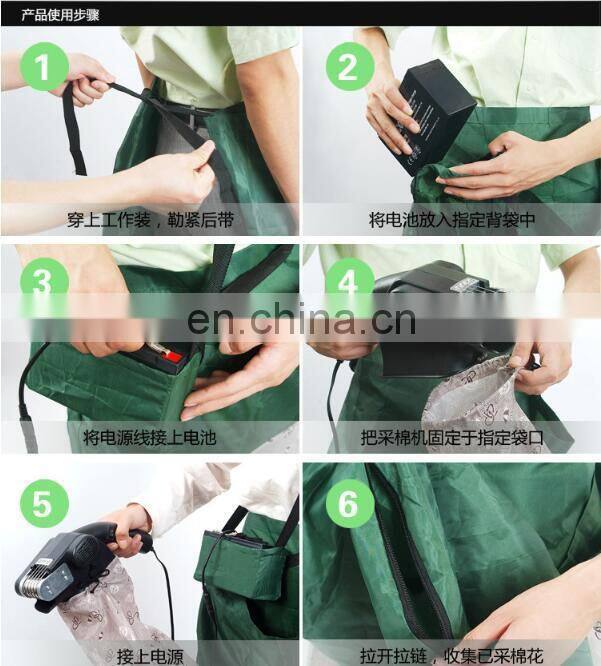 产品使用步骤

1
穿上工作装，勒紧后带

2
将电池放入指定背袋中

3
将电源线接上电池

4
把采棉机固定于指定袋口

en.china.cn

5
接上电源

6
拉开拉链，收集已采棉花