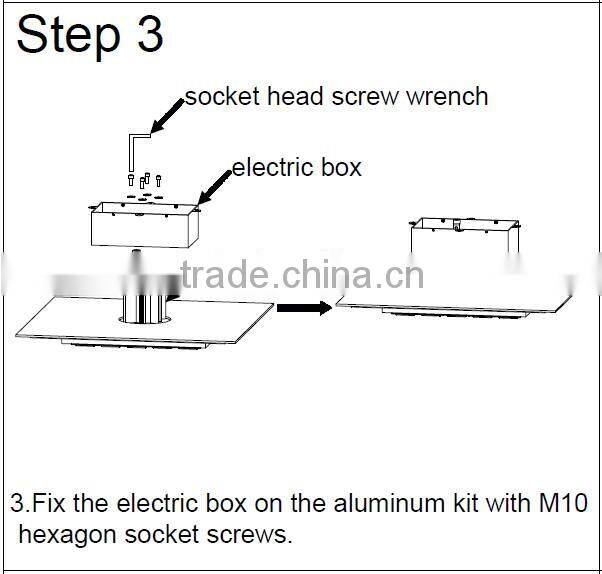 Step 3

socket head screw wrench

electric box

trade.china.cn

3.Fix the electric box on the aluminum kit with M10 hexagon socket screws.