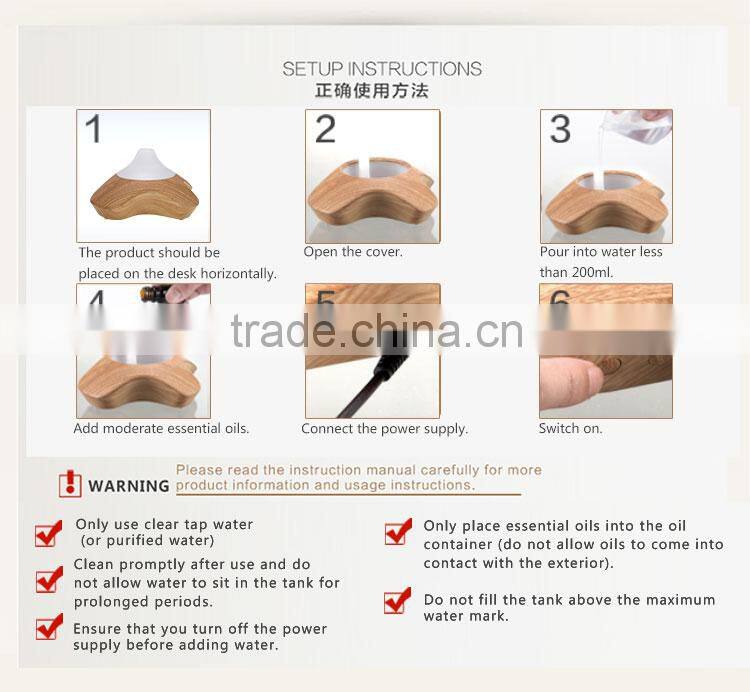 SETUP INSTRUCTIONS
正确使用方法

1
The product should be placed on the desk horizontally.

2
Open the cover.

3
Pour into water less than 200ml.

4
Add moderate essential oils.

5
Connect the power supply.

6
Switch on.

trade.china.cn

WARNING Please read the instruction manual carefully for more product information and usage instructions.

Only use clear tap water (or purified water)

Clean promptly after use and do not allow water to sit in the tank for prolonged periods.

Ensure that you turn off the power supply before adding water.

Only place essential oils into the oil container (do not allow oils to come into contact with the exterior).

Do not fill the tank above the maximum water mark.