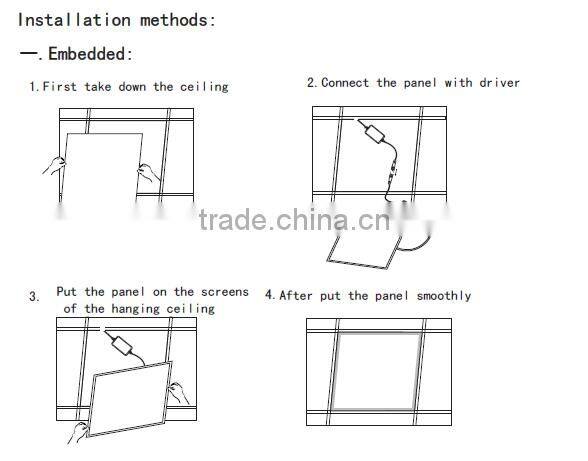 Installation methods:

一. Embedded:

1. First take down the ceiling

2. Connect the panel with driver

trade.china.cn

3. Put the panel on the screens of the hanging ceiling

4. After put the panel smoothly