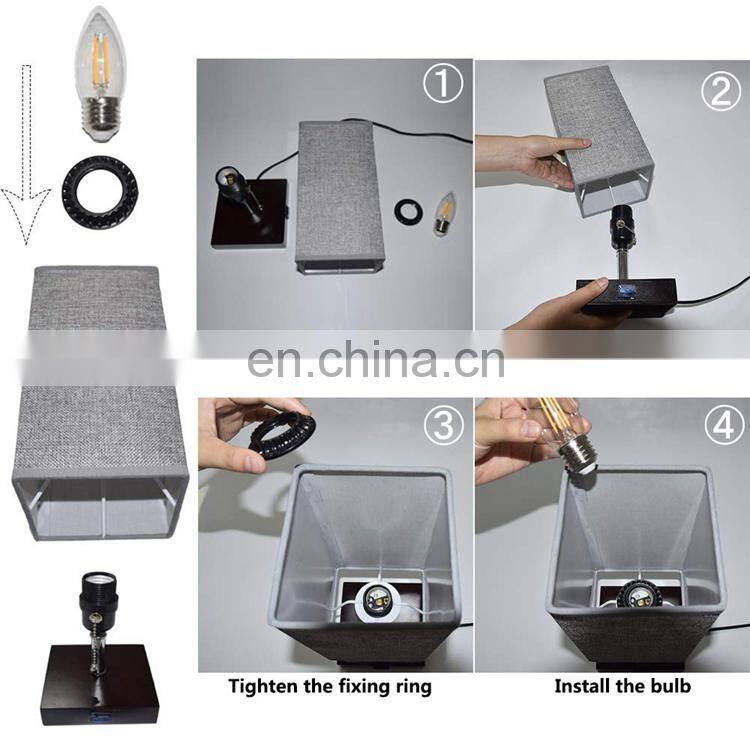 ①

②

en.china.cn

③

④

Tighten the fixing ring

Install the bulb