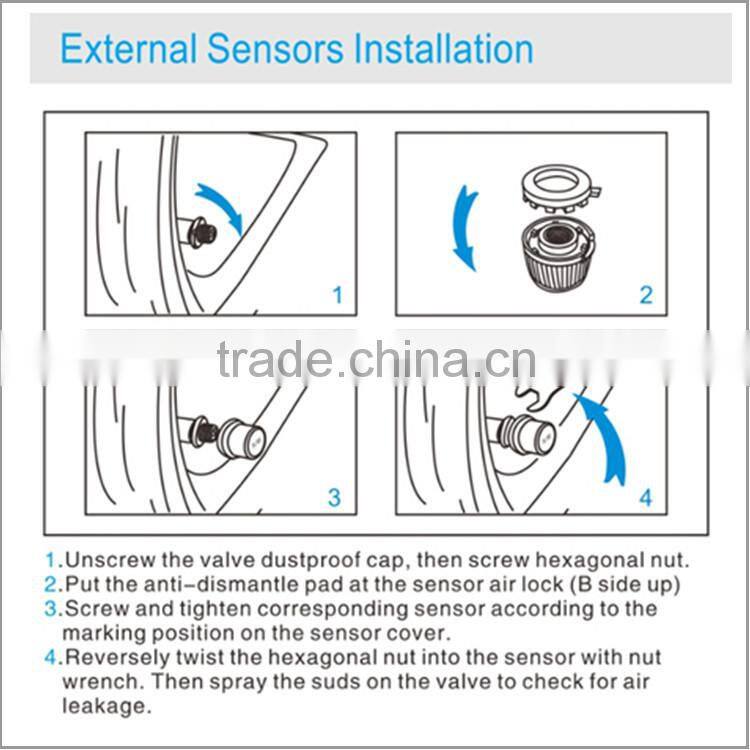 External Sensors Installation

1

2

trade.china.cn

3

4

1.Unscrew the valve dustproof cap, then screw hexagonal nut.
2.Put the anti-dismantle pad at the sensor air lock (B side up)
3.Screw and tighten corresponding sensor according to the marking position on the sensor cover.
4.Reversely twist the hexagonal nut into the sensor with nut wrench. Then spray the suds on the valve to check for air leakage.