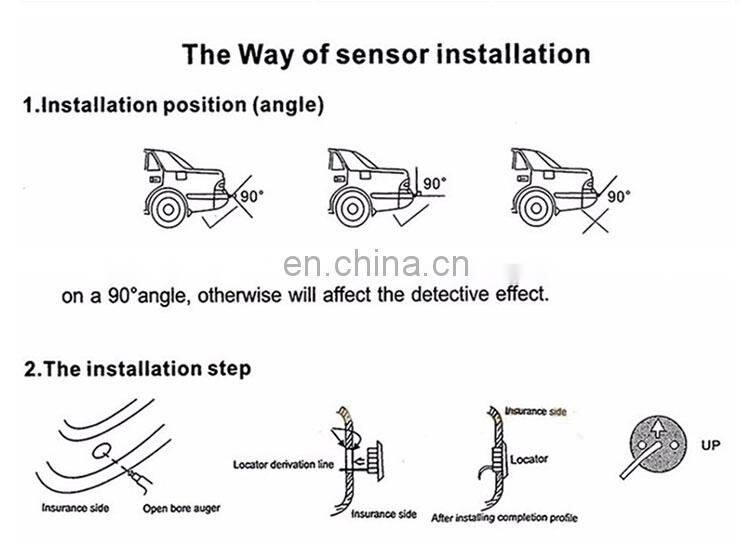 The Way of sensor installation

1.Installation position (angle)

90°

90°

90°

en.china.cn

on a 90°angle, otherwise will affect the detective effect.

2.The installation step

Insurance side

Open bore auger

Locator derivation line

Insurance side

Insurance side

Locator

After installing completion profile

UP