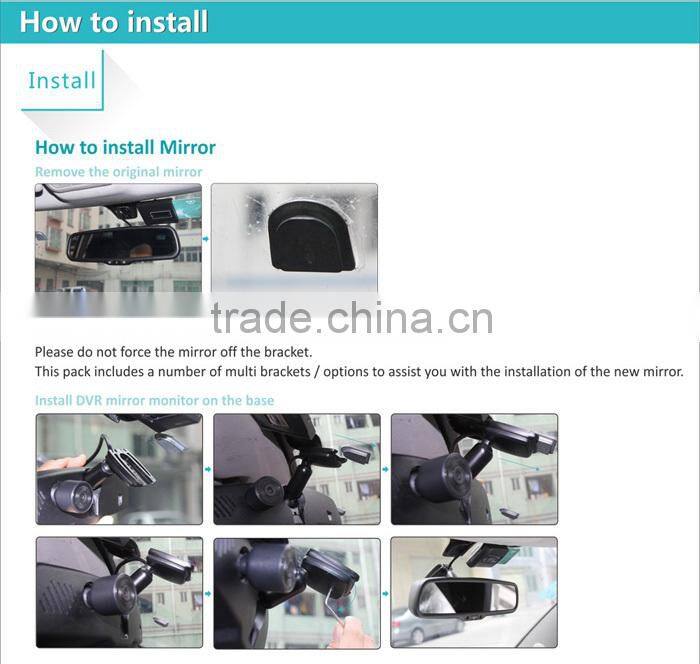 How to install

Install

How to install Mirror
Remove the original mirror

trade.china.cn

Please do not force the mirror off the bracket.
This pack includes a number of multi brackets / options to assist you with the installation of the new mirror.

Install DVR mirror monitor on the base