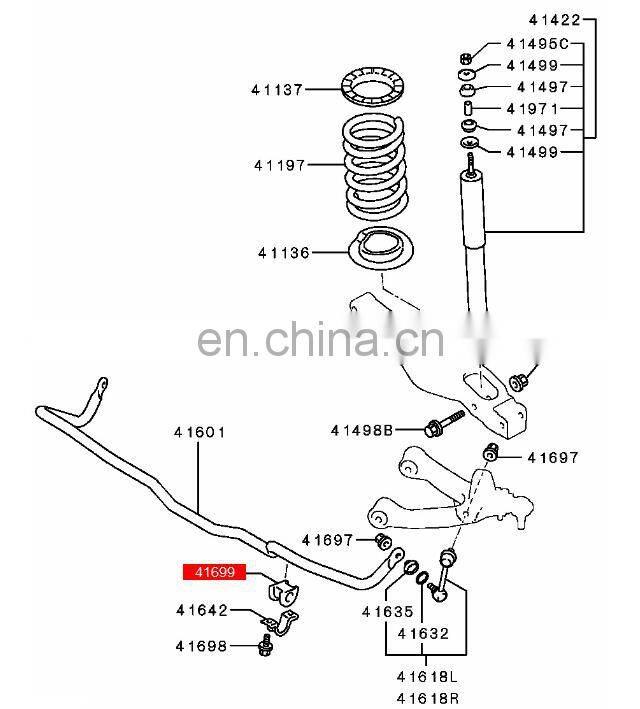 41422
41495C
41499
41497
41971
41497
41499
41137
41197
41136
en.china.cn
41601
41498B
41697
41697
41699
41642
41698
41635
41632
41618L
41618R