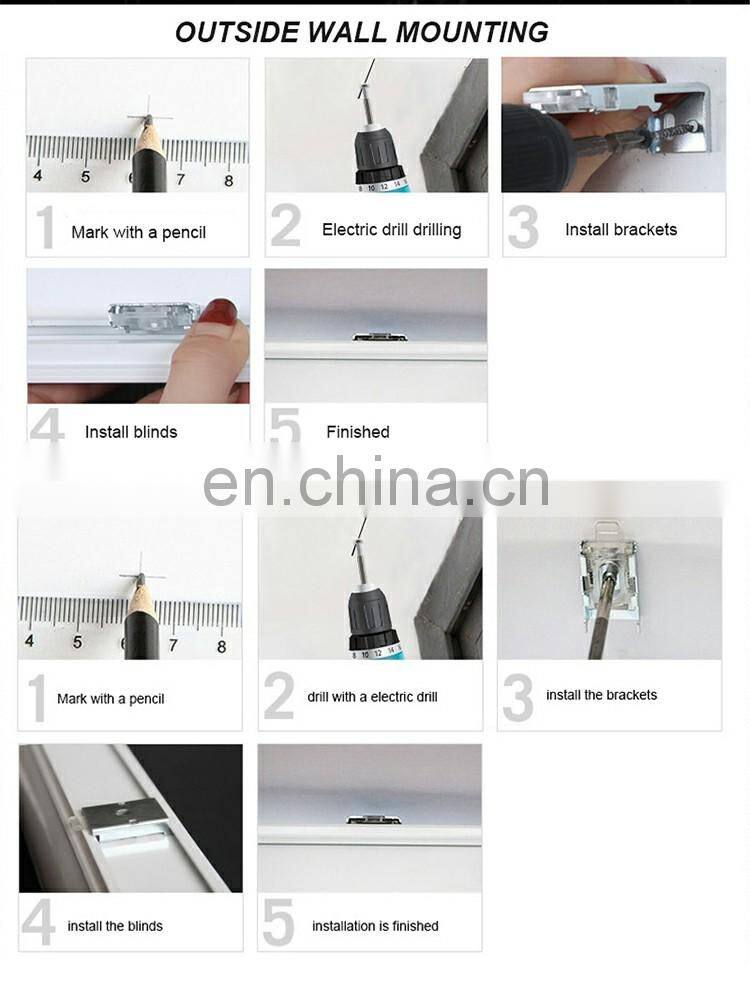 OUTSIDE WALL MOUNTING

4 5 6 7 8

1 Mark with a pencil

8 10 12 14

2 Electric drill drilling

3 Install brackets

4 Install blinds

5 Finished

en.china.cn

4 5 6 7 8

1 Mark with a pencil

8 10 12 14

2 drill with a electric drill

3 install the brackets

4 install the blinds

5 installation is finished