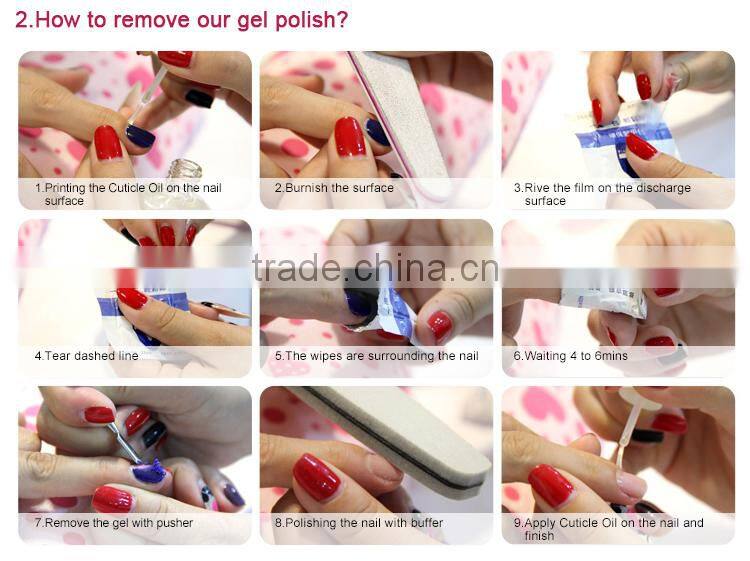 2.How to remove our gel polish?

1.Printing the Cuticle Oil on the nail surface

2.Burnish the surface

3.Rive the film on the discharge surface

trade.china.cn

4.Tear dashed line

5.The wipes are surrounding the nail

6.Waiting 4 to 6mins

7.Remove the gel with pusher

8.Polishing the nail with buffer

9.Apply Cuticle Oil on the nail and finish