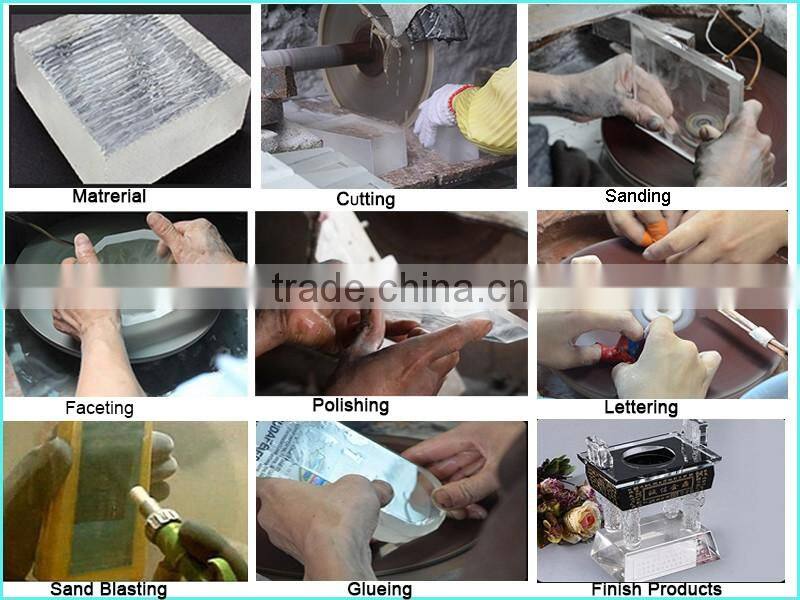 Matrerial

Cutting

Sanding

trade.china.cn

Faceting

Polishing

Lettering

Sand Blasting

Glueing

Finish Products