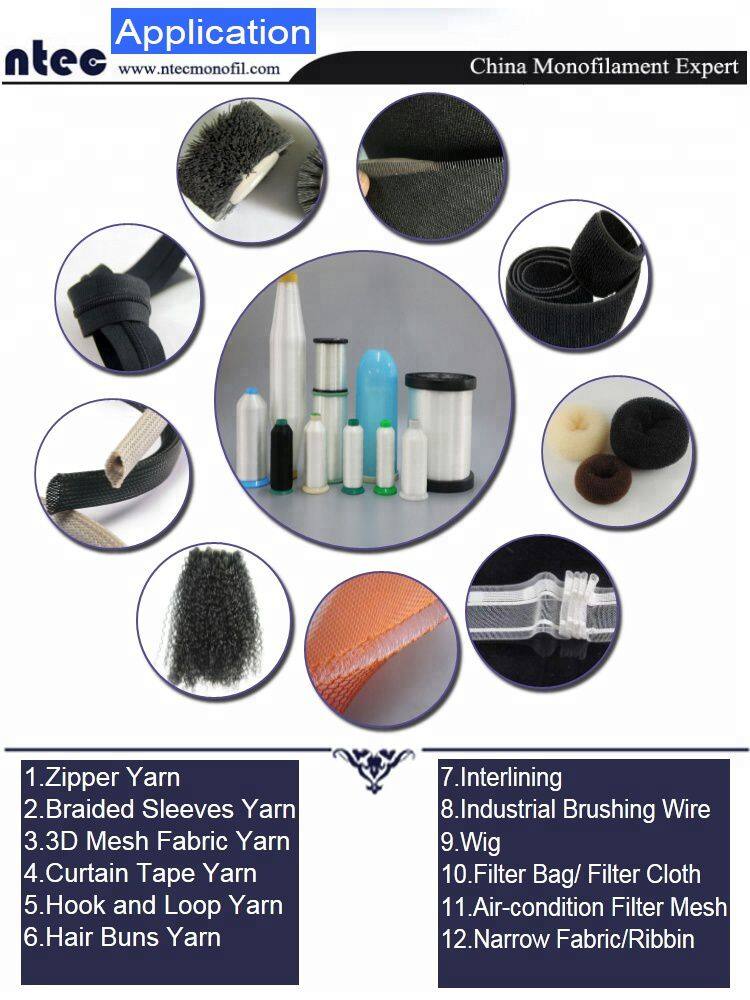 ntec Application
www.ntecmonofil.com
China Monofilament Expert

1.Zipper Yarn
2.Braided Sleeves Yarn
3.3D Mesh Fabric Yarn
4.Curtain Tape Yarn
5.Hook and Loop Yarn
6.Hair Buns Yarn

7.Interlining
8.Industrial Brushing Wire
9.Wig
10.Filter Bag/ Filter Cloth
11.Air-condition Filter Mesh
12.Narrow Fabric/Ribbin