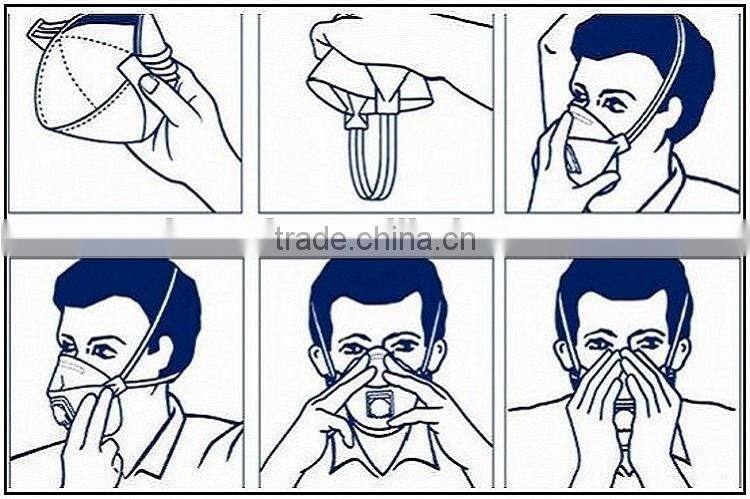 trade.china.cn