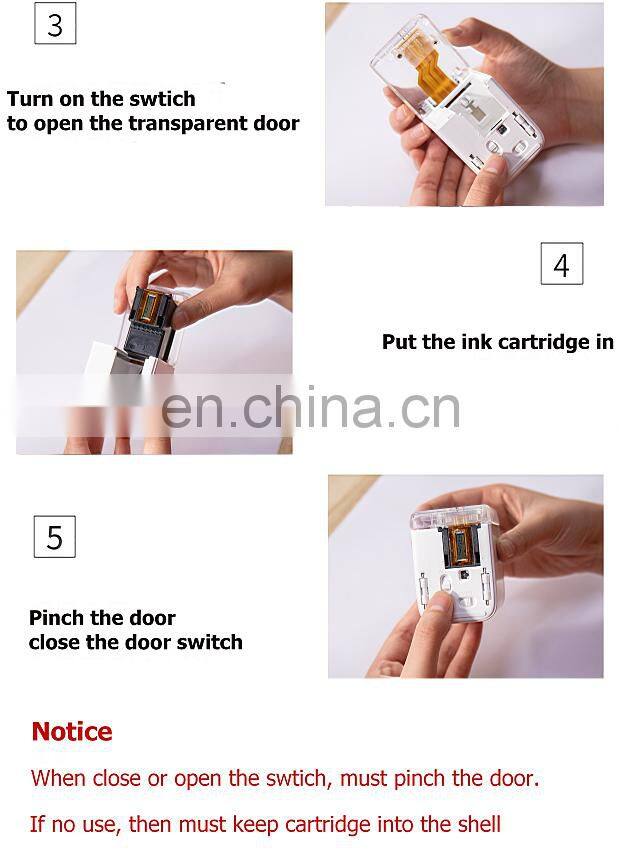 3

Turn on the swtich
to open the transparent door

4

Put the ink cartridge in

en.china.cn

5

Pinch the door
close the door switch

Notice

When close or open the swtich, must pinch the door.

If no use, then must keep cartridge into the shell